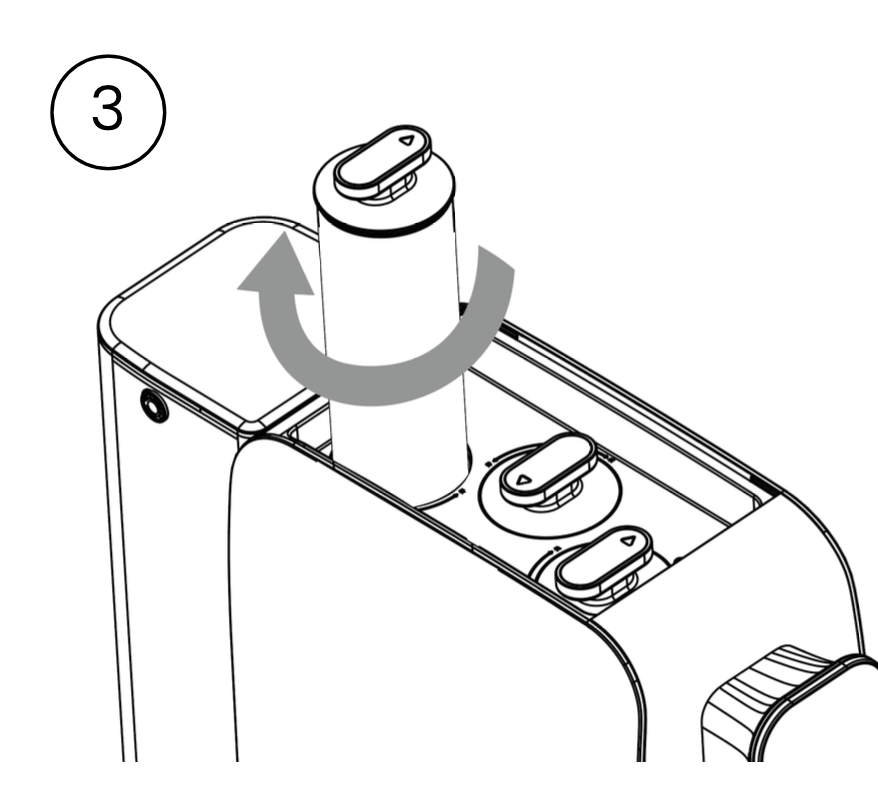 3