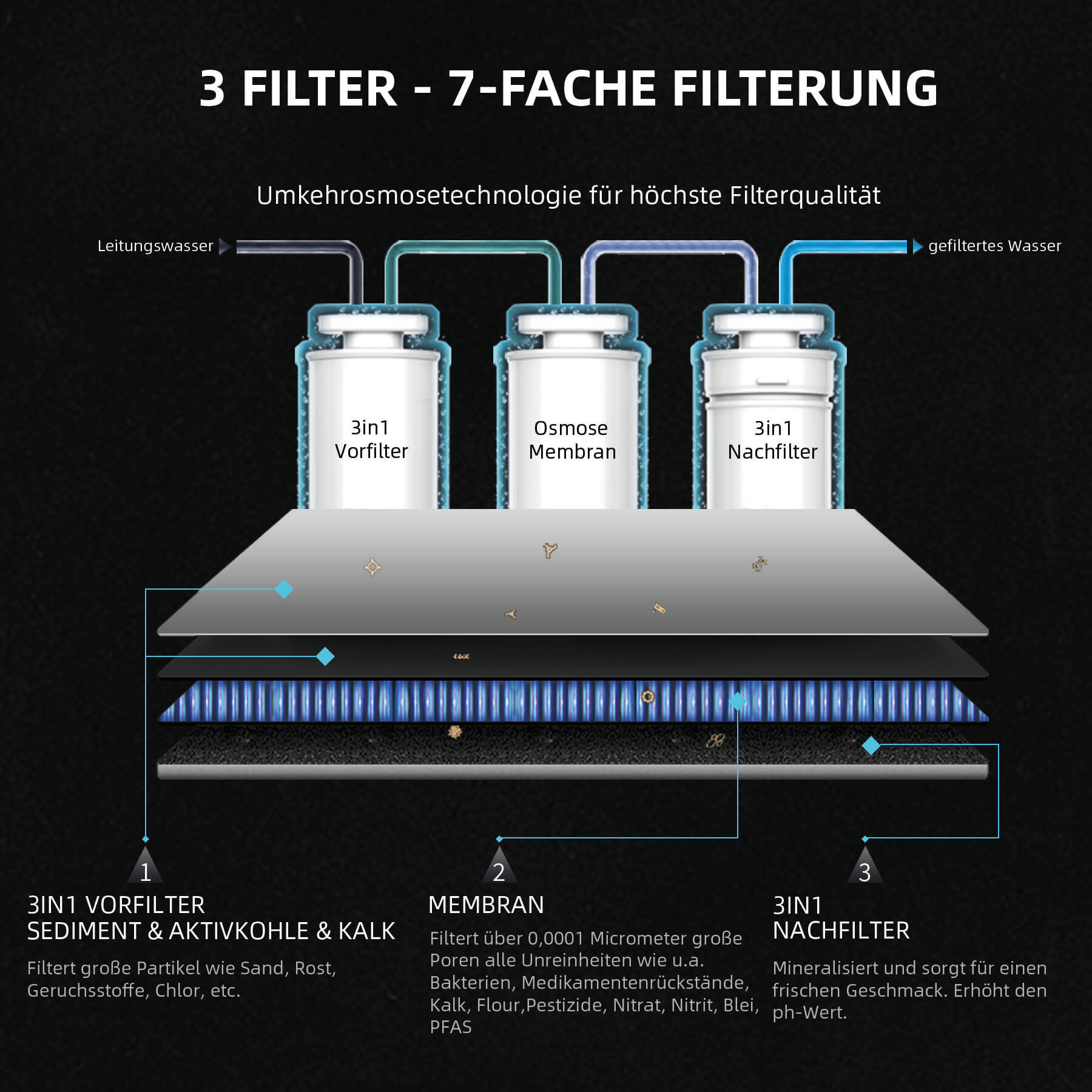 3 FILTER - 7-FACHE FILTERUNG

Umkehrosmosetechnologie für höchste Filterqualität

Leitungswasser

gefiltertes Wasser

3in1 Vorfilter

Osmose Membran

3in1 Nachfilter

1

3IN1 VORFILTER
SEDIMENT & AKTIVKOHLE & KALK

Filtert große Partikel wie Sand, Rost, Geruchsstoffe, Chlor, etc.

2

MEMBRAN

Filtert über 0,0001 Micrometer große Poren alle Unreinheiten wie u.a. Bakterien, Medikamentenrückstände, Kalk, Flour,Pestizide, Nitrat, Nitrit, Blei, PFAS

3

3IN1
NACHFILTER

Mineralisiert und sorgt für einen frischen Geschmack. Erhöht den ph-Wert.